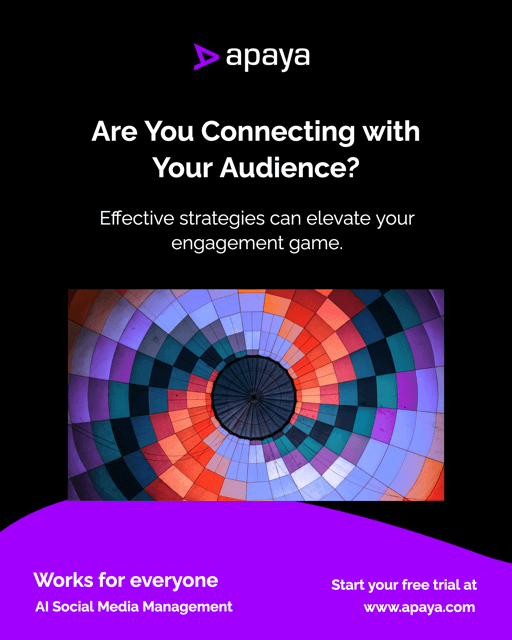 apaya

Are You Connecting with Your Audience?

Effective strategies can elevate your engagement game.

Works for everyone
AI Social Media Management

Start your free trial at
www.apaya.com